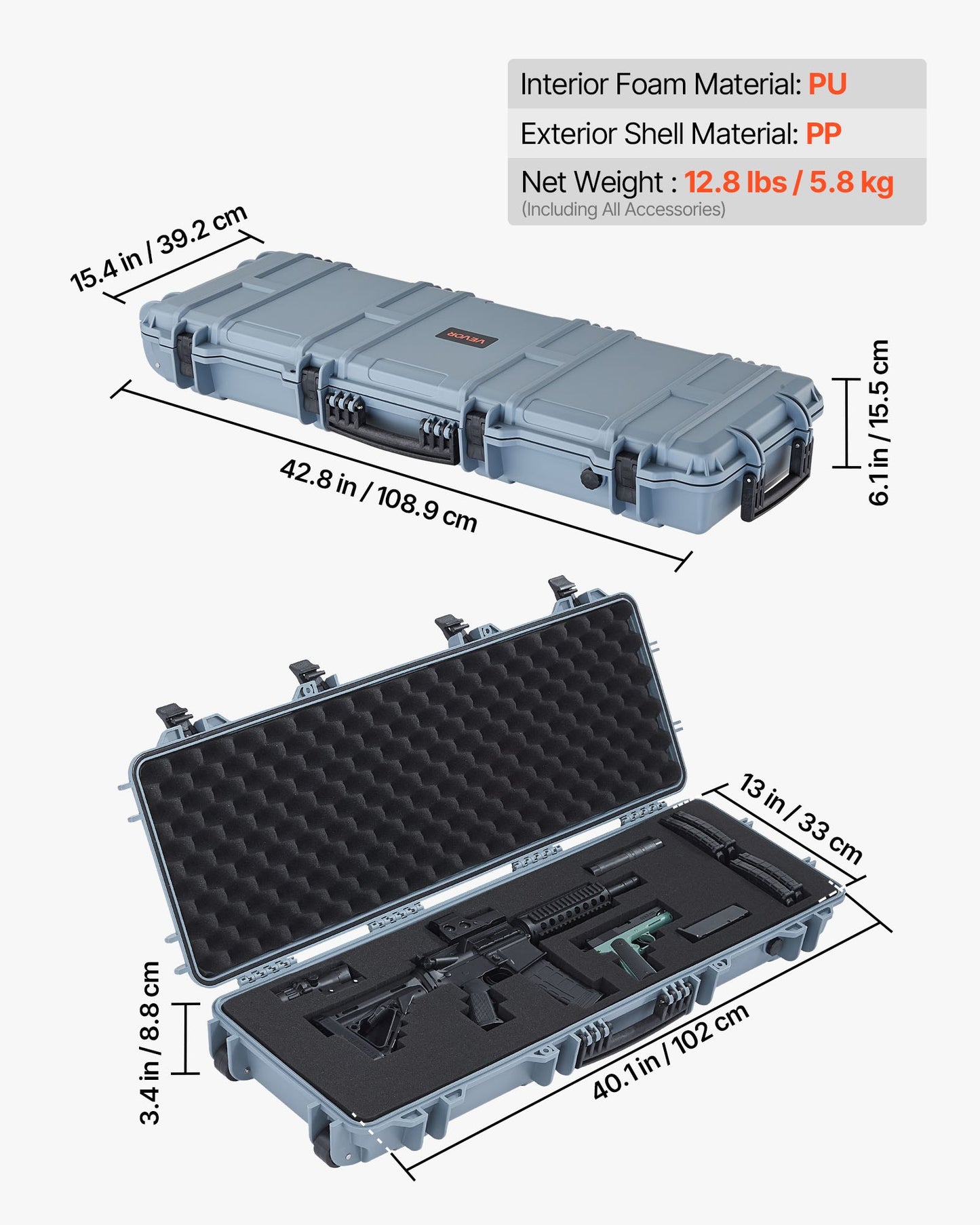 Interior Foam Material: PU
Exterior Shell Material: PP
Net Weight : 12.8 lbs / 5.8 kg
(Including All Accessories)

15.4 in / 39.2 cm

VEVOR

6.1 in / 15.5 cm

42.8 in / 108.9 cm

13 in / 33 cm

3.4 in / 8.8 cm

40.1 in / 102 cm